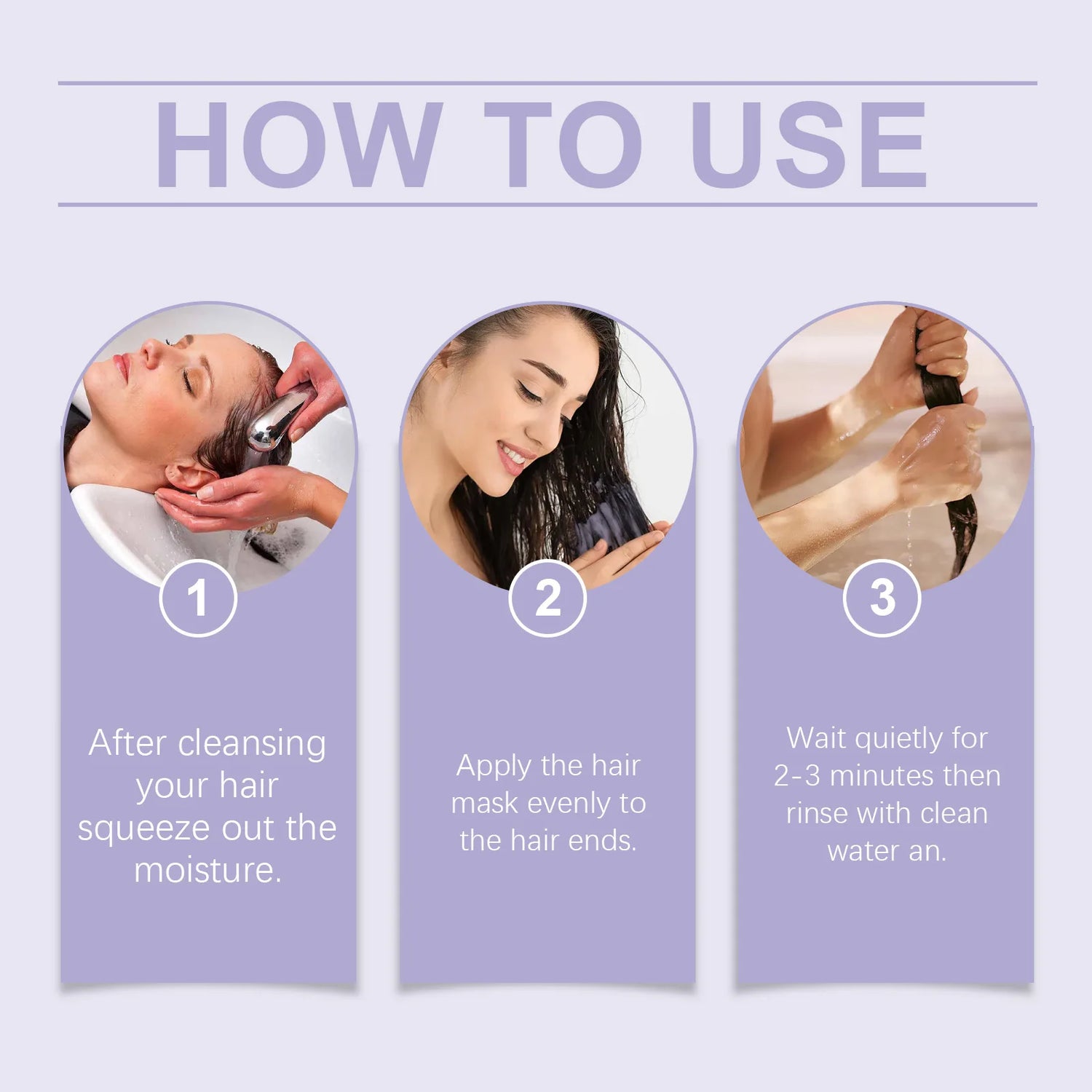 HOW TO USE

1

After cleansing your hair squeeze out the moisture.

2

Apply the hair mask evenly to the hair ends.

3

Wait quietly for 2-3 minutes then rinse with clean water an.